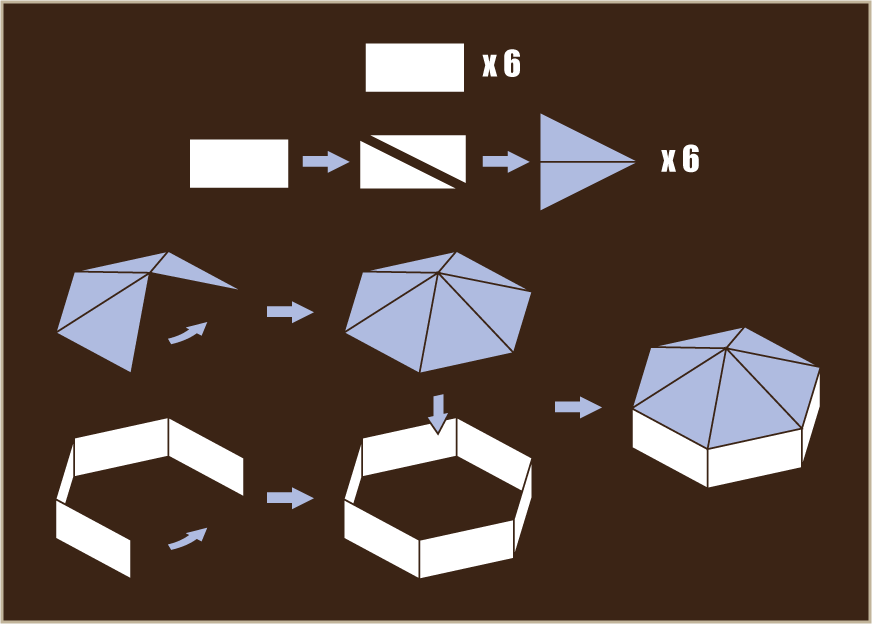 x 6

x 6